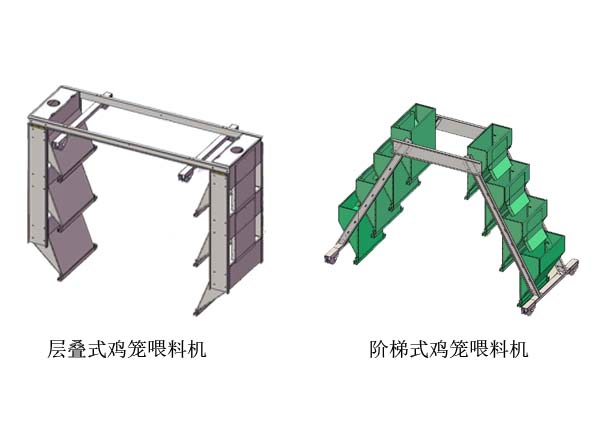 层叠式鸡笼喂料机

阶梯式鸡笼喂料机